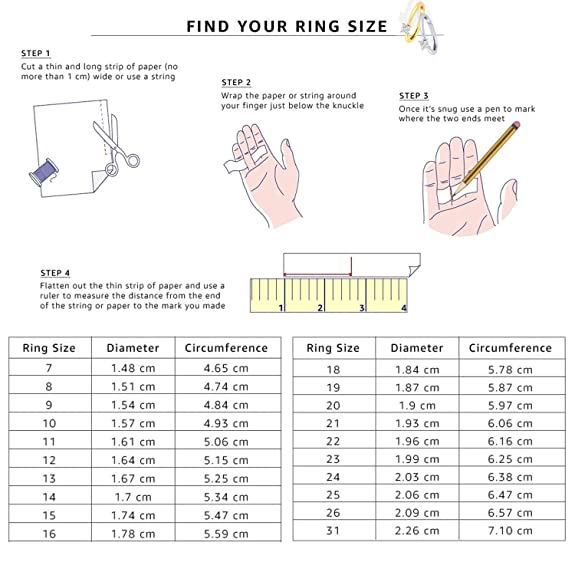 FIND YOUR RING SIZE

STEP 1
Cut a thin and long strip of paper (no more than 1 cm) wide or use a string

STEP 2
Wrap the paper or string around your finger just below the knuckle

STEP 3
Once it's snug use a pen to mark where the two ends meet

STEP 4
Flatten out the thin strip of paper and use a ruler to measure the distance from the end of the string or paper to the mark you made

1 2 3 4

| Ring Size | Diameter | Circumference |
|---|---|---|
| 7 | 1.48 cm | 4.65 cm |
| 8 | 1.51 cm | 4.74 cm |
| 9 | 1.54 cm | 4.84 cm |
| 10 | 1.57 cm | 4.93 cm |
| 11 | 1.61 cm | 5.06 cm |
| 12 | 1.64 cm | 5.15 cm |
| 13 | 1.67 cm | 5.25 cm |
| 14 | 1.7 cm | 5.34 cm |
| 15 | 1.74 cm | 5.47 cm |
| 16 | 1.78 cm | 5.59 cm |

| Ring Size | Diameter | Circumference |
|---|---|---|
| 18 | 1.84 cm | 5.78 cm |
| 19 | 1.87 cm | 5.87 cm |
| 20 | 1.9 cm | 5.97 cm |
| 21 | 1.93 cm | 6.06 cm |
| 22 | 1.96 cm | 6.16 cm |
| 23 | 1.99 cm | 6.25 cm |
| 24 | 2.03 cm | 6.38 cm |
| 25 | 2.06 cm | 6.47 cm |
| 26 | 2.09 cm | 6.57 cm |
| 31 | 2.26 cm | 7.10 cm |